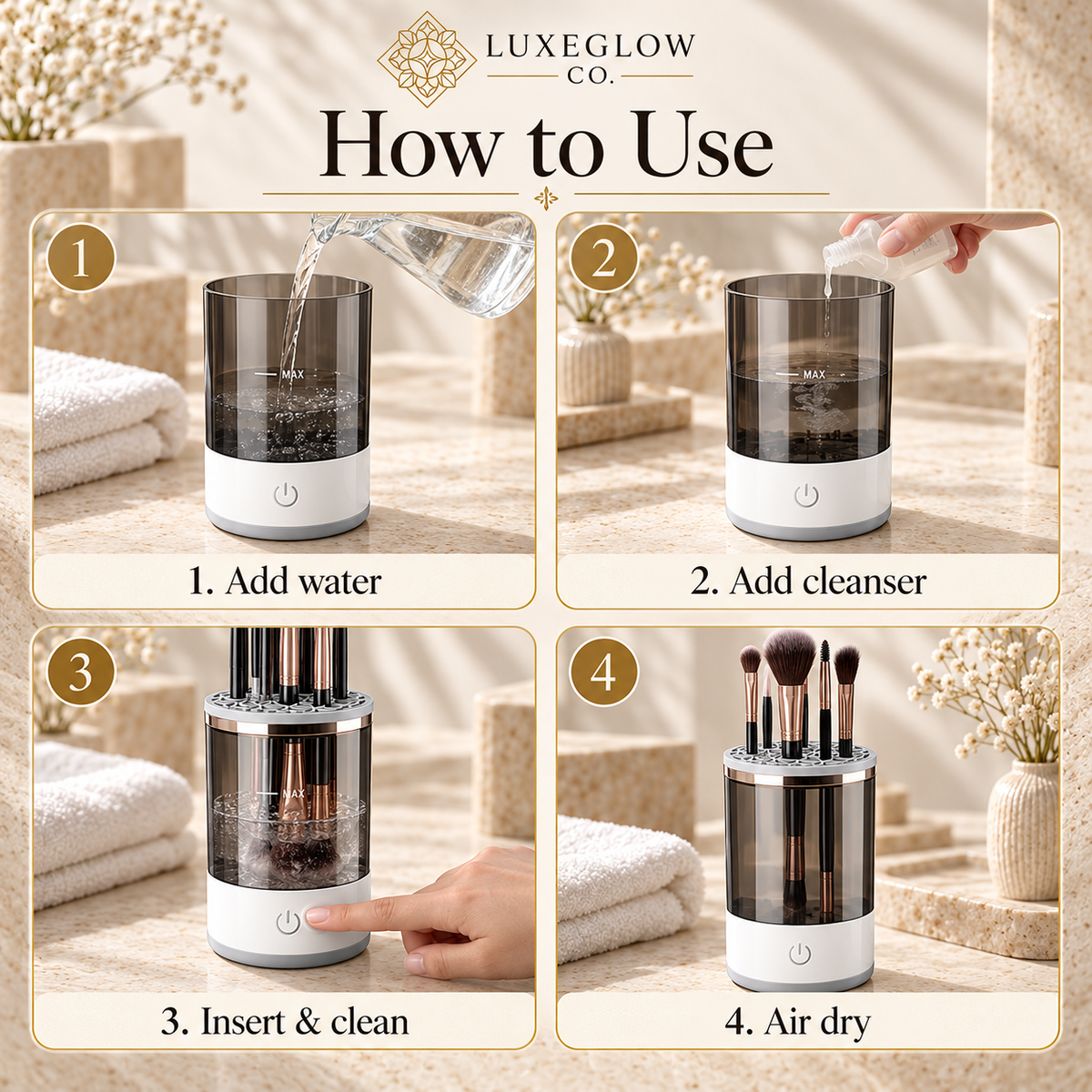 LUXEGLOW
CO.

How to Use

1

MAX

1. Add water

2

MAX

2. Add cleanser

3

MAX

3. Insert & clean

4

4. Air dry